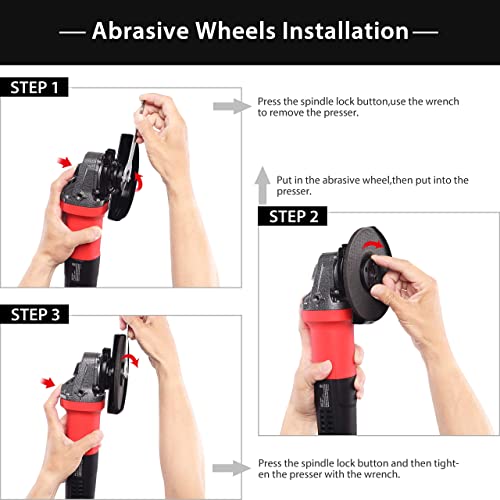 — Abrasive Wheels Installation —

STEP 1

Press the spindle lock button,use the wrench to remove the presser.

Put in the abrasive wheel,then put into the presser.

STEP 2

STEP 3

Press the spindle lock button and then tighten the presser with the wrench.