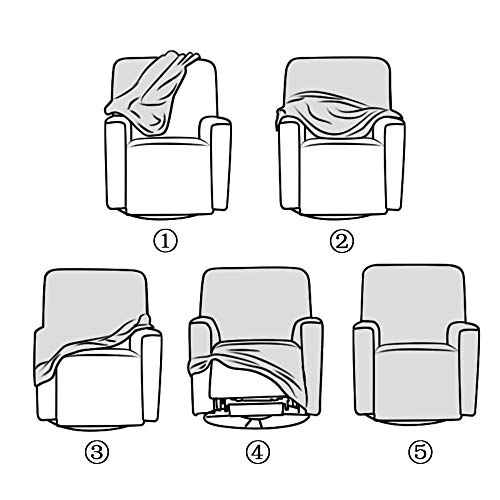 ①

②

③

④

⑤