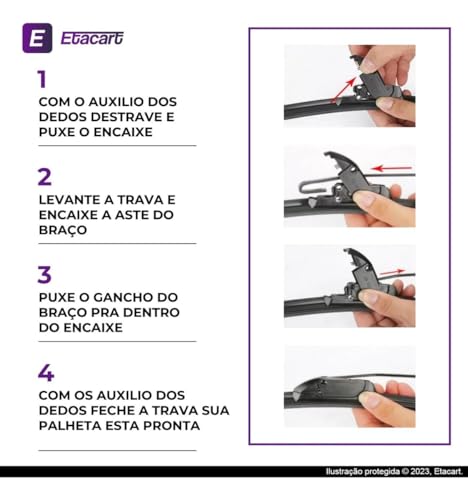 E Etacart

1

COM O AUXILIO DOS DEDOS DESTRAVE E PUXE O ENCAIXE

2

LEVANTE A TRAVA E ENCAIXE A ASTE DO BRAÇO

3

PUXE O GANCHO DO BRAÇO PRA DENTRO DO ENCAIXE

4

COM OS AUXILIO DOS DEDOS FECHE A TRAVA SUA PALHETA ESTA PRONTA

Ilustração protegida © 2023, Etacart.