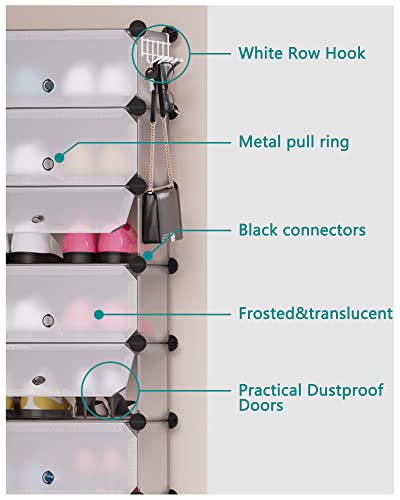 White Row Hook

Metal pull ring

Black connectors

Frosted&translucent

Practical Dustproof Doors