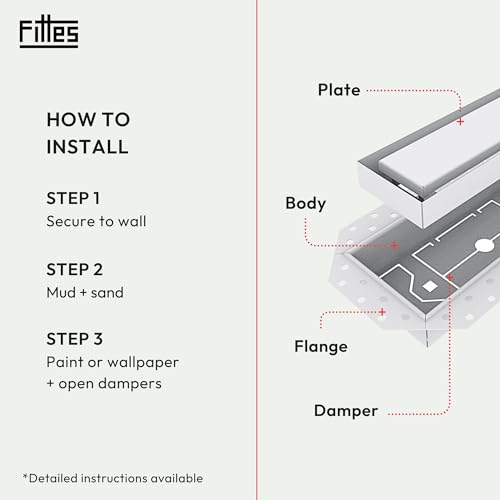 Fittes

HOW TO INSTALL

STEP 1
Secure to wall

STEP 2
Mud + sand

STEP 3
Paint or wallpaper + open dampers

*Detailed instructions available

Plate

Body

Flange

Damper