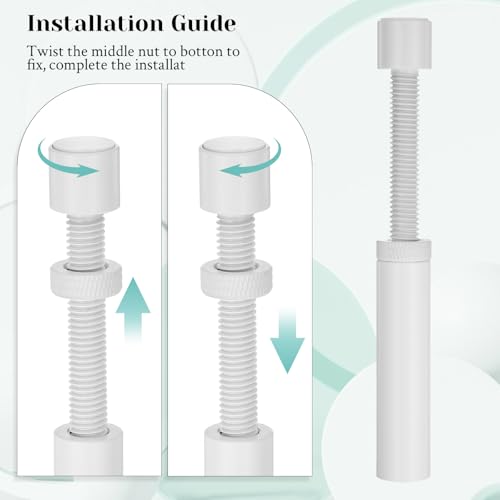 Installation Guide

Twist the middle nut to botton to fix, complete the installat