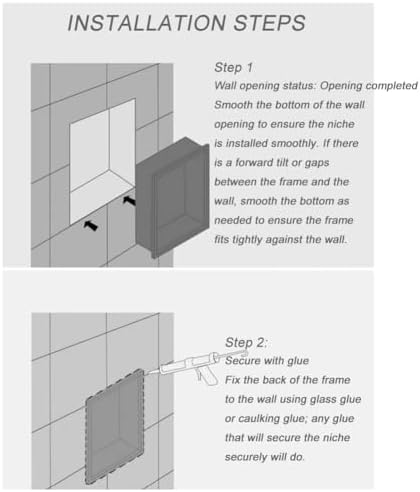 INSTALLATION STEPS

Step 1
Wall opening status: Opening completed
Smooth the bottom of the wall opening to ensure the niche is installed smoothly. If there is a forward tilt or gaps between the frame and the wall, smooth the bottom as needed to ensure the frame fits tightly against the wall.

Step 2:
Secure with glue
Fix the back of the frame to the wall using glass glue or caulking glue; any glue that will secure the niche securely will do.