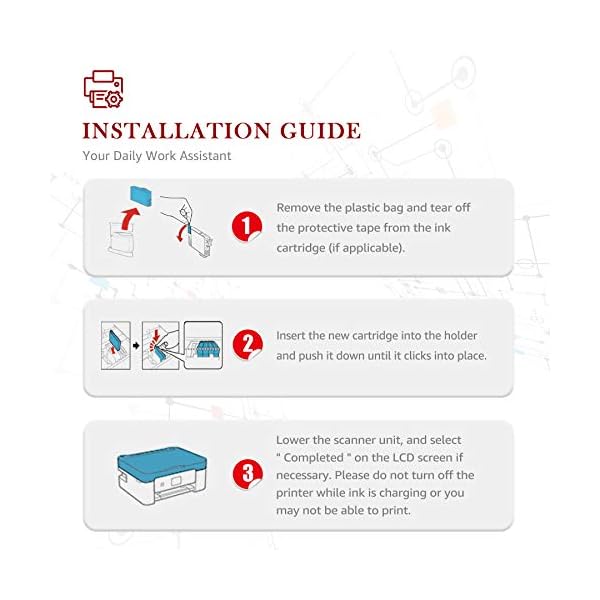 INSTALLATION GUIDE
Your Daily Work Assistant

1
Remove the plastic bag and tear off the protective tape from the ink cartridge (if applicable).

2
Insert the new cartridge into the holder and push it down until it clicks into place.

3
Lower the scanner unit, and select " Completed " on the LCD screen if necessary. Please do not turn off the printer while ink is charging or you may not be able to print.