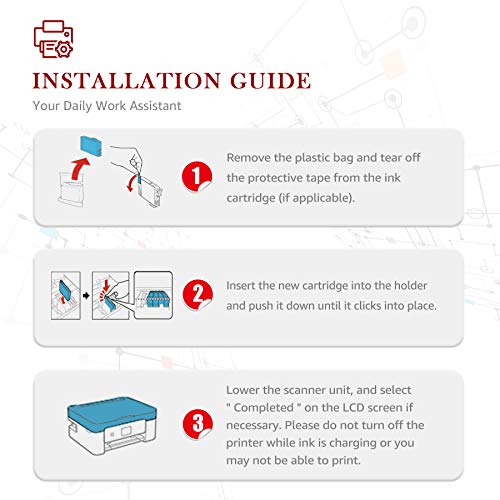 INSTALLATION GUIDE

Your Daily Work Assistant

1

Remove the plastic bag and tear off the protective tape from the ink cartridge (if applicable).

2

Insert the new cartridge into the holder and push it down until it clicks into place.

3

Lower the scanner unit, and select " Completed " on the LCD screen if necessary. Please do not turn off the printer while ink is charging or you may not be able to print.