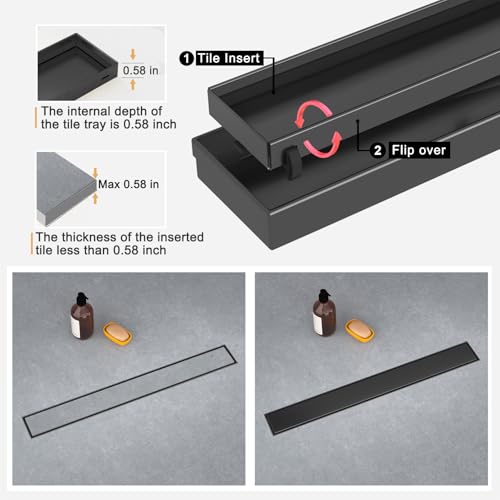 0.58 in

The internal depth of the tile tray is 0.58 inch

Max 0.58 in

The thickness of the inserted tile less than 0.58 inch

1 Tile Insert

2 Flip over