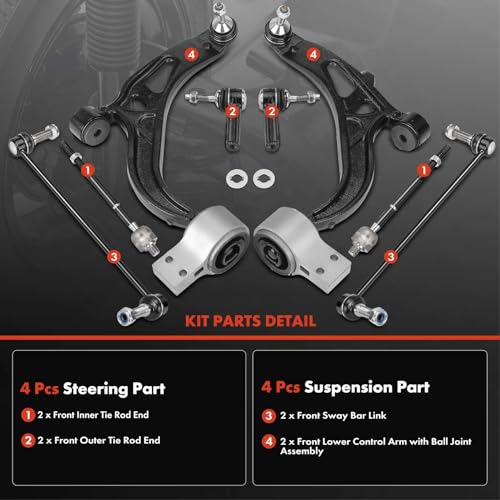 4 4
2 2
1 1
3 3

KIT PARTS DETAIL

4 Pcs Steering Part

1 2 x Front Inner Tie Rod End

2 2 x Front Outer Tie Rod End

4 Pcs Suspension Part

3 2 x Front Sway Bar Link

4 2 x Front Lower Control Arm with Ball Joint Assembly