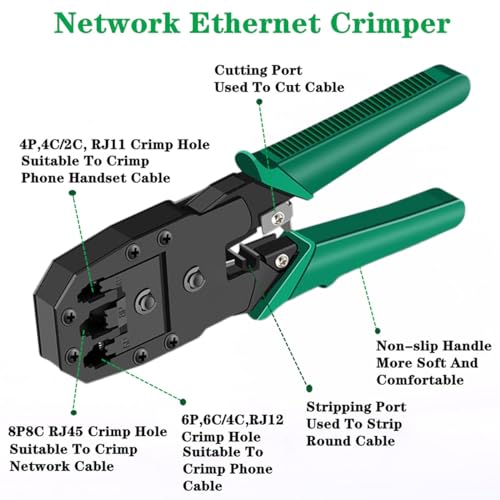 Network Ethernet Crimper

Cutting Port
Used To Cut Cable

4P,4C/2C, RJ11 Crimp Hole
Suitable To Crimp
Phone Handset Cable

Non-slip Handle
More Soft And
Comfortable

Stripping Port
Used To Strip
Round Cable

8P8C RJ45 Crimp Hole
Suitable To Crimp
Network Cable

6P,6C/4C,RJ12
Crimp Hole
Suitable To
Crimp Phone
Cable