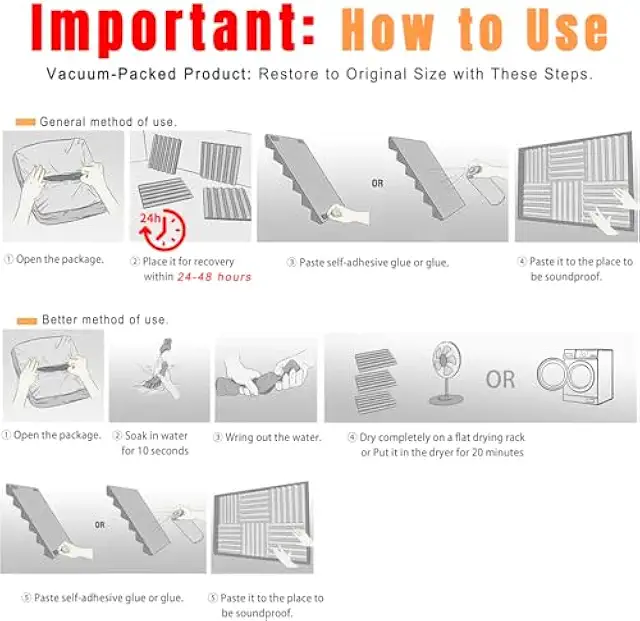 Important: How to Use

Vacuum-Packed Product: Restore to Original Size with These Steps.

General method of use.

24h

OR

① Open the package.

② Place it for recovery within 24-48 hours

③ Paste self-adhesive glue or glue.

④ Paste it to the place to be soundproof.

Better method of use.

OR

① Open the package.

② Soak in water for 10 seconds

③ Wring out the water.

④ Dry completely on a flat drying rack or Put it in the dryer for 20 minutes

OR

⑤ Paste self-adhesive glue or glue.

⑤ Paste it to the place to be soundproof.