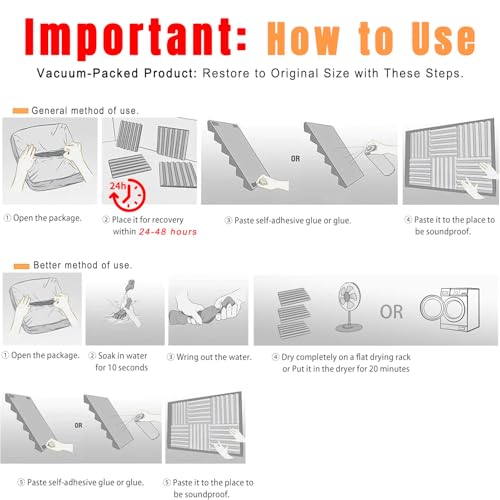 Important: How to Use

Vacuum-Packed Product: Restore to Original Size with These Steps.

General method of use.

24h

OR

① Open the package.

② Place it for recovery within 24-48 hours

③ Paste self-adhesive glue or glue.

④ Paste it to the place to be soundproof.

Better method of use.

OR

① Open the package.

② Soak in water for 10 seconds

③ Wring out the water.

④ Dry completely on a flat drying rack or Put it in the dryer for 20 minutes

OR

⑤ Paste self-adhesive glue or glue.

⑤ Paste it to the place to be soundproof.