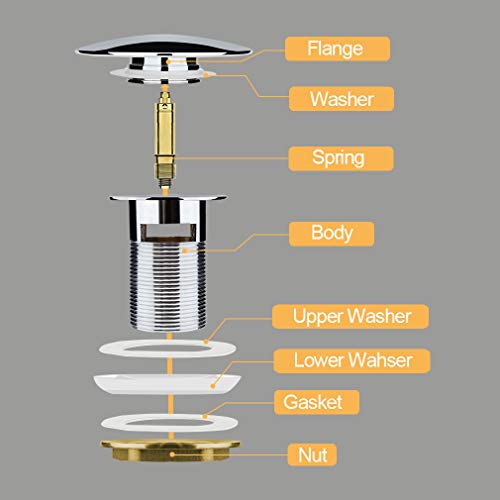 Flange
Washer
Spring
Body
Upper Washer
Lower Wahser
Gasket
Nut