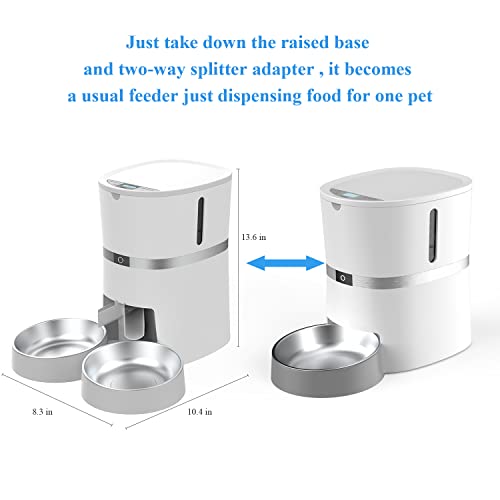 Just take down the raised base
and two-way splitter adapter , it becomes
a usual feeder just dispensing food for one pet

13.6 in

8.3 in

10.4 in