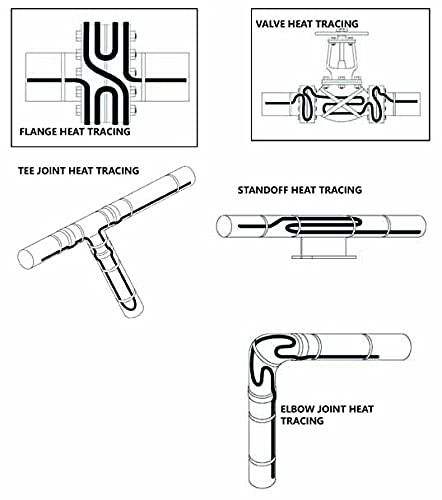 FLANGE HEAT TRACING

VALVE HEAT TRACING

TEE JOINT HEAT TRACING

STANDOFF HEAT TRACING

ELBOW JOINT HEAT TRACING