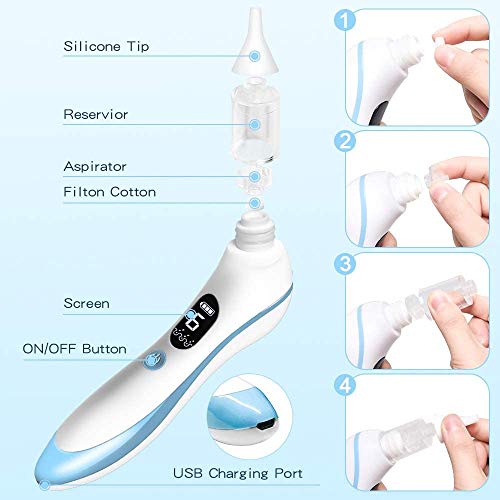 Silicone Tip

Reservior

Aspirator

Filton Cotton

Screen

ON/OFF Button

USB Charging Port

1

2

3

4