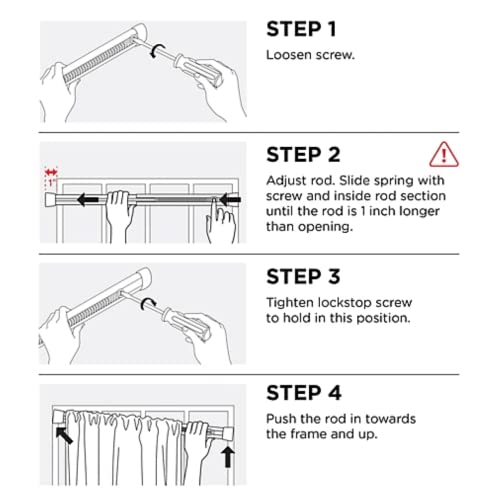 STEP 1
Loosen screw.

1"

STEP 2
Adjust rod. Slide spring with screw and inside rod section until the rod is 1 inch longer than opening.

STEP 3
Tighten lockstop screw to hold in this position.

STEP 4
Push the rod in towards the frame and up.