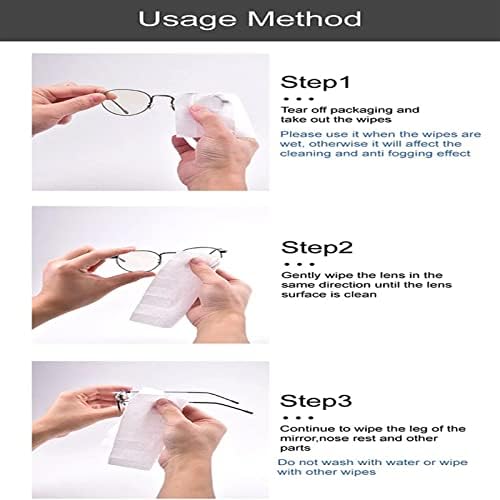 Usage Method

Step1

• • •

Tear off packaging and take out the wipes

Please use it when the wipes are wet, otherwise it will affect the cleaning and anti fogging effect

Step2

• • •

Gently wipe the lens in the same direction until the lens surface is clean

Step3

• • •

Continue to wipe the leg of the mirror,nose rest and other parts

Do not wash with water or wipe with other wipes