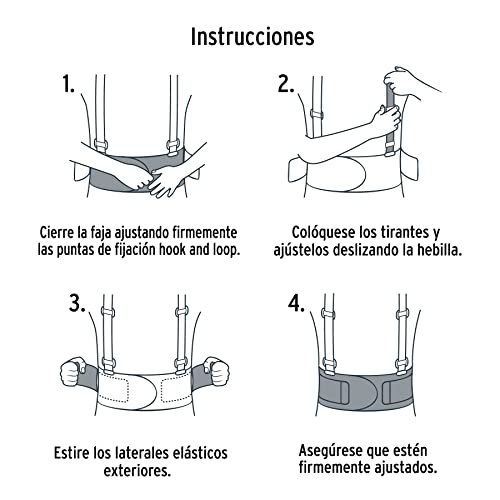 Instrucciones

1.

Cierre la faja ajustando firmemente las puntas de fijación hook and loop.

2.

Colóquese los tirantes y ajústelos deslizando la hebilla.

3.

Estire los laterales elásticos exteriores.

4.

Asegúrese que estén firmemente ajustados.