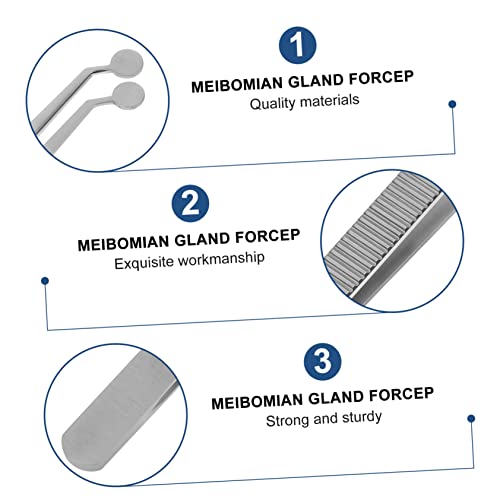 1
MEIBOMIAN GLAND FORCEP
Quality materials

2
MEIBOMIAN GLAND FORCEP
Exquisite workmanship

3
MEIBOMIAN GLAND FORCEP
Strong and sturdy