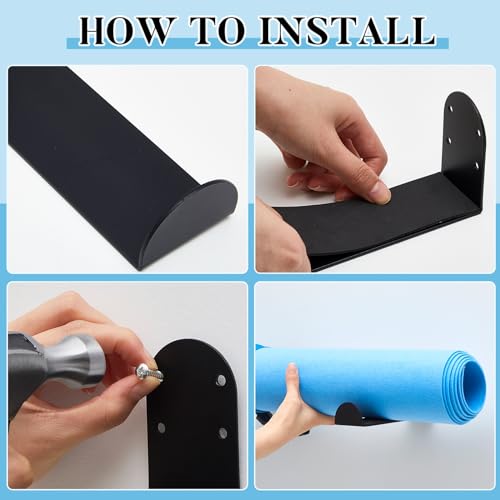 HOW TO INSTALL