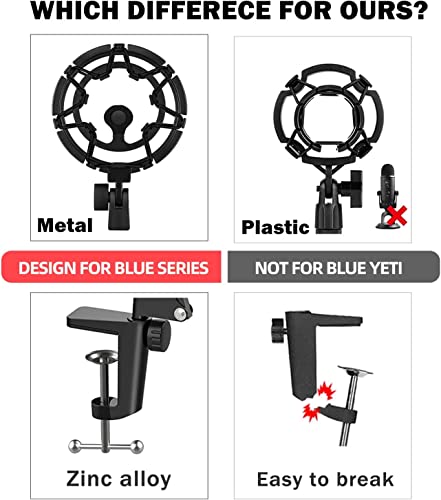 WHICH DIFFERECE FOR OURS?

Metal

Plastic

DESIGN FOR BLUE SERIES

NOT FOR BLUE YETI

Zinc alloy

Easy to break