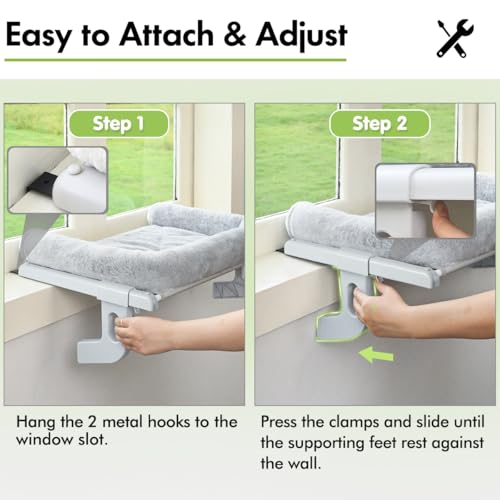 Easy to Attach & Adjust

Step 1

Hang the 2 metal hooks to the window slot.

Step 2

Press the clamps and slide until the supporting feet rest against the wall.