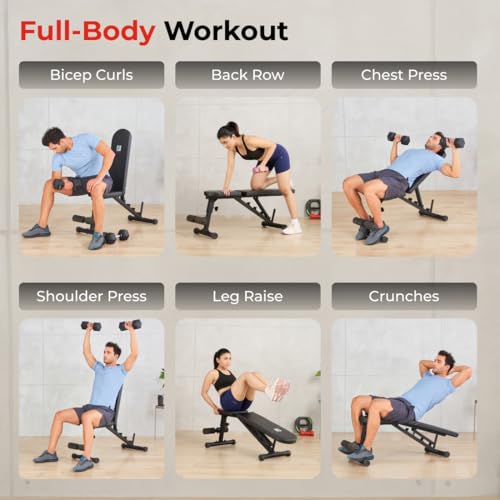 Full-Body Workout

Bicep Curls

Back Row

Chest Press

Shoulder Press

Leg Raise

Crunches