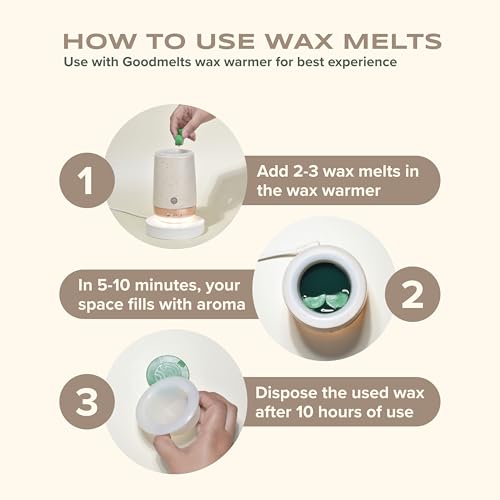 HOW TO USE WAX MELTS

Use with Goodmelts wax warmer for best experience

1

Add 2-3 wax melts in the wax warmer

In 5-10 minutes, your space fills with aroma

2

3

Dispose the used wax after 10 hours of use