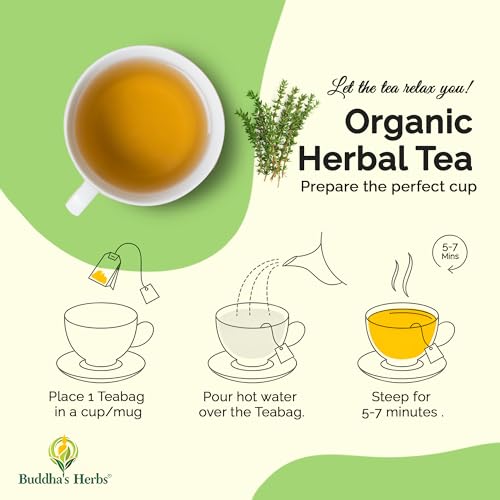 Let the tea relax you!

Organic Herbal Tea

Prepare the perfect cup

5-7 Mins

Place 1 Teabag in a cup/mug

Pour hot water over the Teabag.

Steep for 5-7 minutes .

Buddha's Herbs®