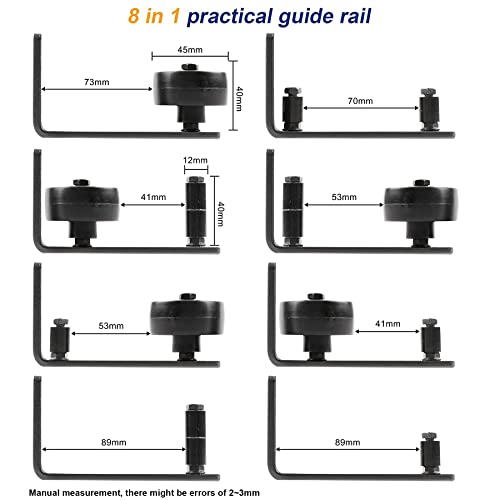 8 in 1 practical guide rail

45mm
73mm
40mm

70mm

12mm
41mm
40mm

53mm

53mm

41mm

89mm

89mm

Manual measurement, there might be errors of 2~3mm