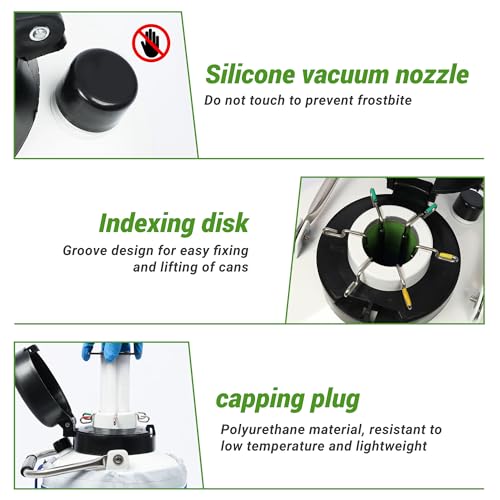 Silicone vacuum nozzle
Do not touch to prevent frostbite

Indexing disk
Groove design for easy fixing and lifting of cans

capping plug
Polyurethane material, resistant to low temperature and lightweight