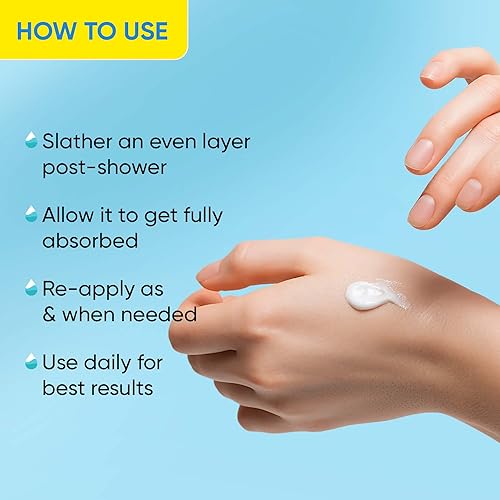 HOW TO USE

Slather an even layer post-shower

Allow it to get fully absorbed

Re-apply as & when needed

Use daily for best results