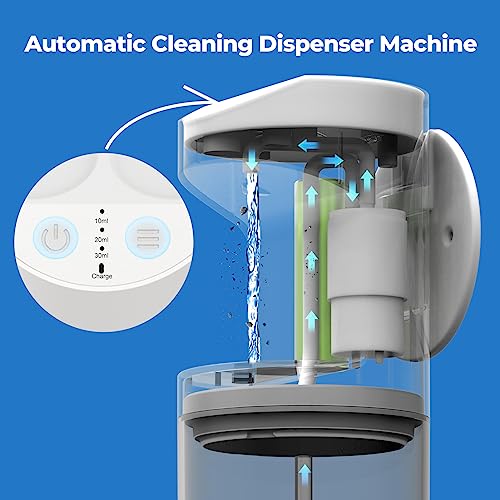 Automatic Cleaning Dispenser Machine

10ml
20ml
30ml
Charge