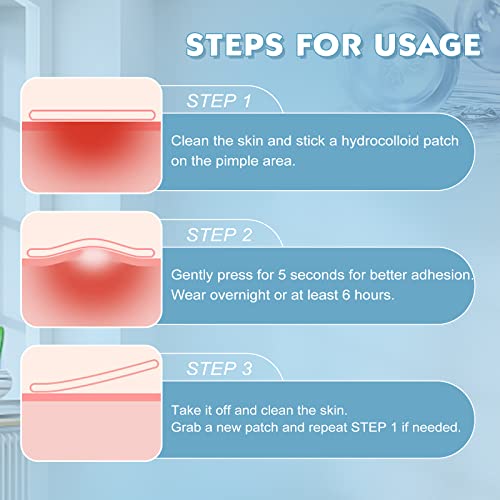 STEPS FOR USAGE

STEP 1

Clean the skin and stick a hydrocolloid patch on the pimple area.

STEP 2

Gently press for 5 seconds for better adhesion. Wear overnight or at least 6 hours.

STEP 3

Take it off and clean the skin. Grab a new patch and repeat STEP 1 if needed.