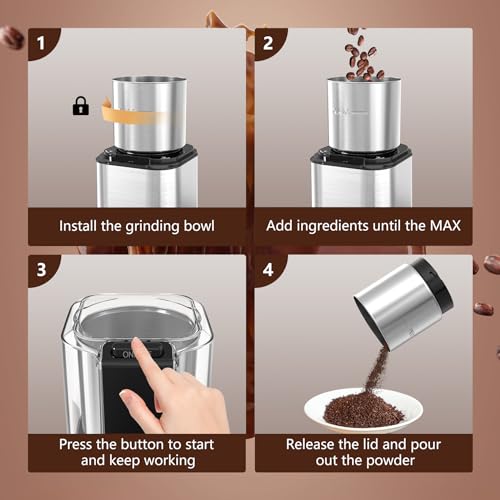 1

Install the grinding bowl

2

Add ingredients until the MAX

3

ON

Press the button to start and keep working

4

Release the lid and pour out the powder