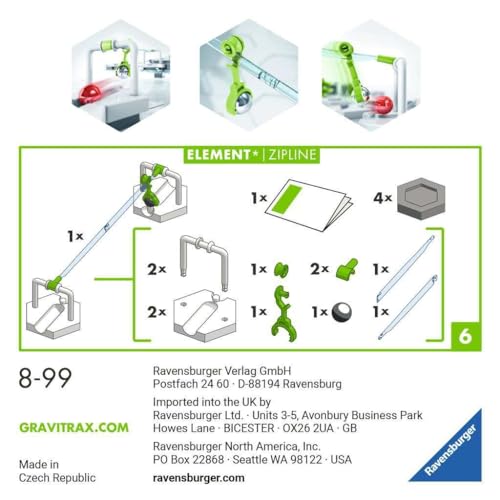 ELEMENT* | ZIPLINE

1×

1×

4×

2×

1×

2×

1×

2×

1×

1×

1×

6

8-99

GRAVITRAX.COM

Made in
Czech Republic

Ravensburger Verlag GmbH
Postfach 24 60 · D-88194 Ravensburg

Imported into the UK by
Ravensburger Ltd. · Units 3-5, Avonbury Business Park
Howes Lane · BICESTER · OX26 2UA · GB

Ravensburger North America, Inc.
PO Box 22868 · Seattle WA 98122 · USA

ravensburger.com

Ravensburger