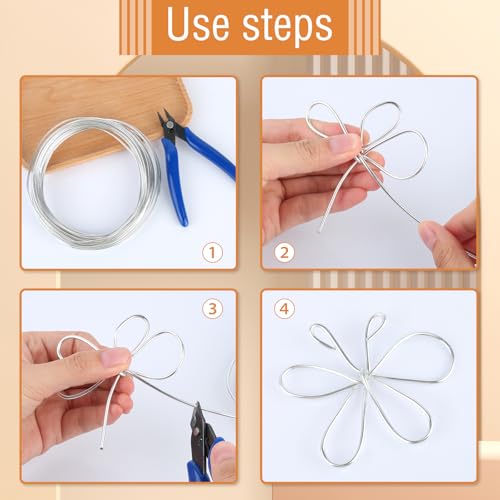 Use steps

①

②

③

④