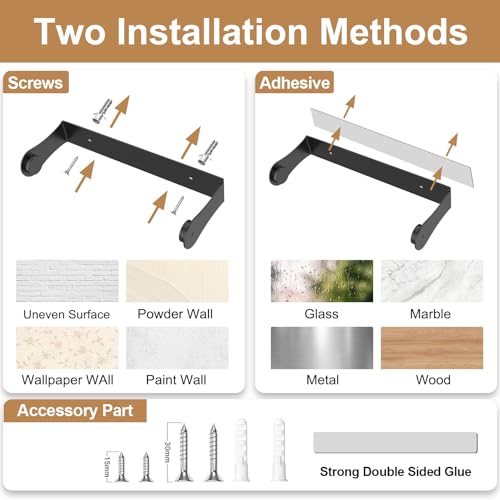 Two Installation Methods

Screws

Uneven Surface

Powder Wall

Wallpaper WAll

Paint Wall

Adhesive

Glass

Marble

Metal

Wood

Accessory Part

15mm

30mm

Strong Double Sided Glue