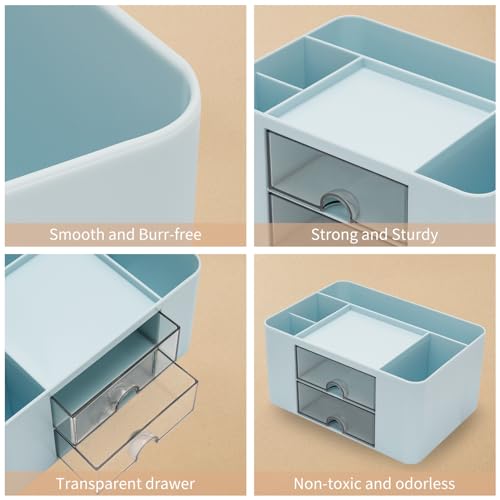 Smooth and Burr-free

Strong and Sturdy

Transparent drawer

Non-toxic and odorless