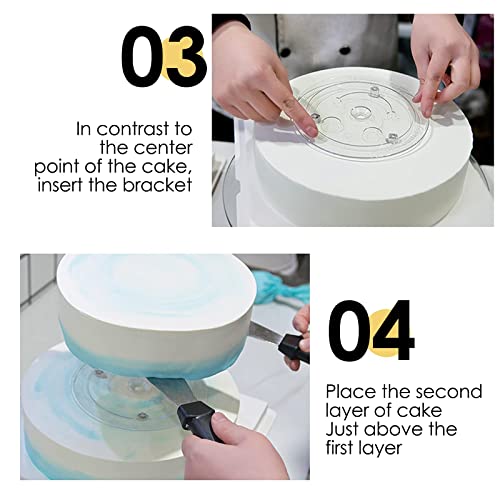 03

In contrast to the center point of the cake, insert the bracket

04

Place the second layer of cake Just above the first layer