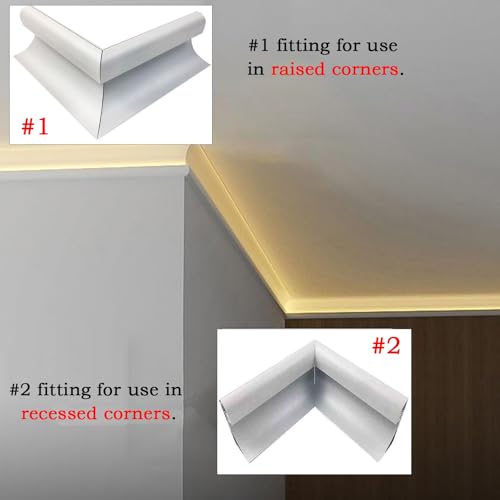 #1

#1 fitting for use in raised corners.

#2

#2 fitting for use in recessed corners.