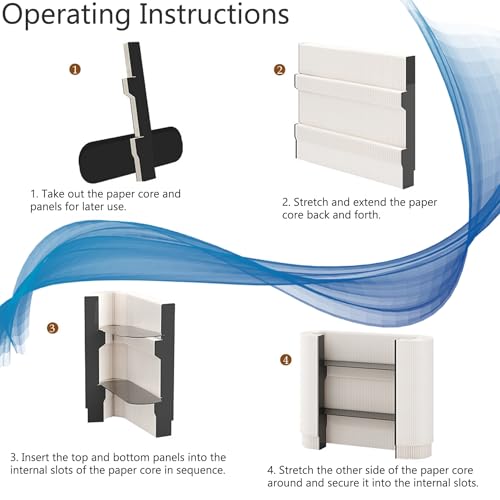 Operating Instructions

1

1. Take out the paper core and panels for later use.

2

2. Stretch and extend the paper core back and forth.

3

3. Insert the top and bottom panels into the internal slots of the paper core in sequence.

4

4. Stretch the other side of the paper core around and secure it into the internal slots.