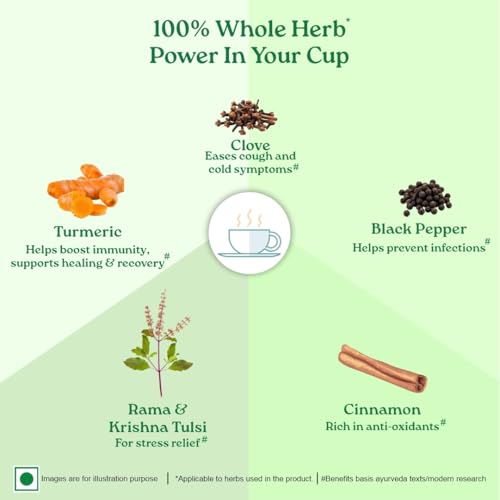 100% Whole Herb*
Power In Your Cup

Clove
Eases cough and cold symptoms#

Turmeric
Helps boost immunity, supports healing & recovery#

Black Pepper
Helps prevent infections#

Rama & Krishna Tulsi
For stress relief#

Cinnamon
Rich in anti-oxidants#

Images are for illustration purpose | *Applicable to herbs used in the product. | #Benefits basis ayurveda texts/modern research