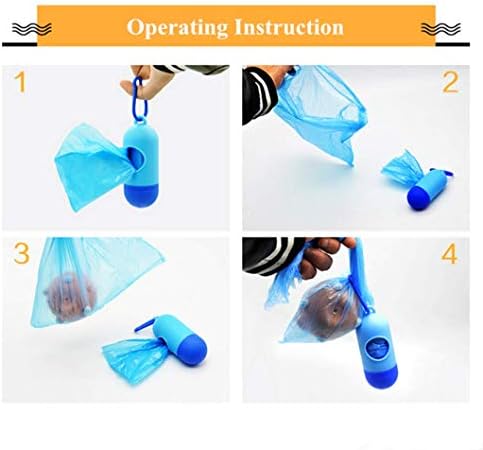 Operating Instruction

1

2

3

4