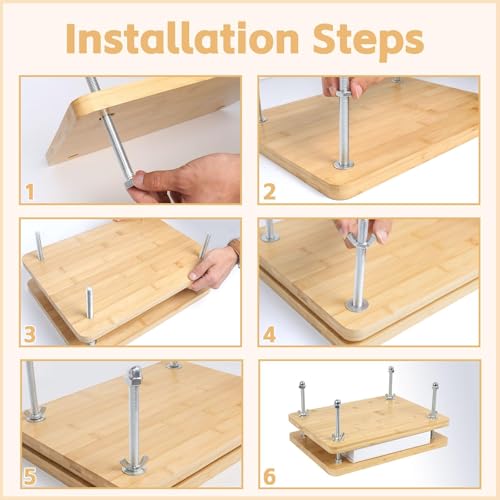 Installation Steps

1

2

3

4

5

6