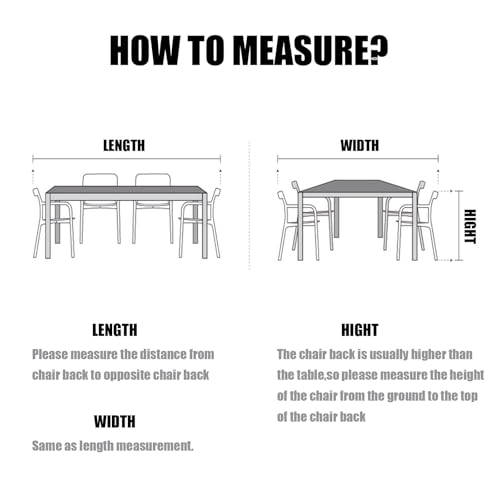 HOW TO MEASURE?

LENGTH

WIDTH

HIGHT

LENGTH

Please measure the distance from chair back to opposite chair back

WIDTH

Same as length measurement.

HIGHT

The chair back is usually higher than the table,so please measure the height of the chair from the ground to the top of the chair back