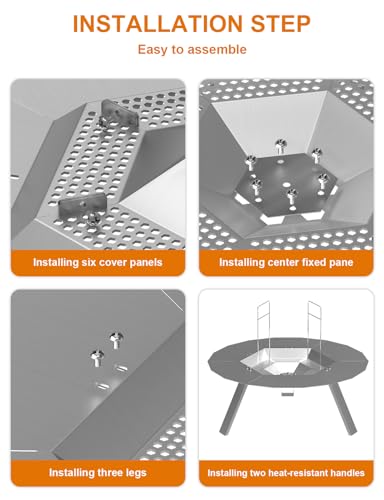 INSTALLATION STEP

Easy to assemble

Installing six cover panels

Installing center fixed pane

Installing three legs

Installing two heat-resistant handles