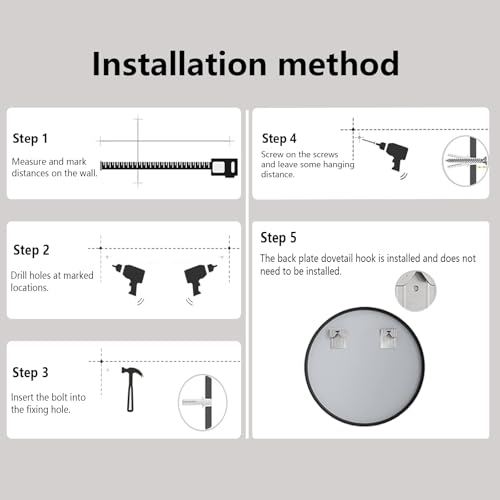 Installation method

Step 1

Measure and mark distances on the wall.

Step 2

Drill holes at marked locations.

Step 3

Insert the bolt into the fixing hole.

Step 4

Screw on the screws and leave some hanging distance.

Step 5

The back plate dovetail hook is installed and does not need to be installed.