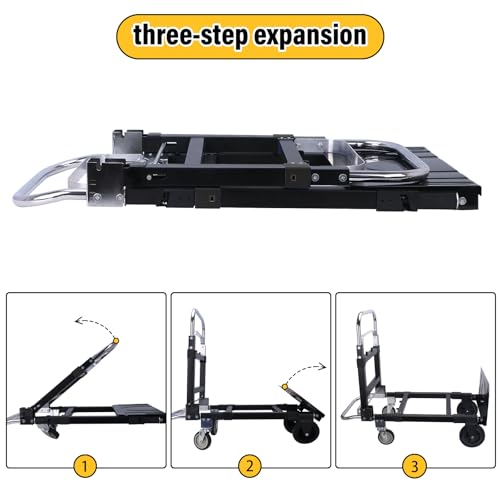 three-step expansion

1

2

3