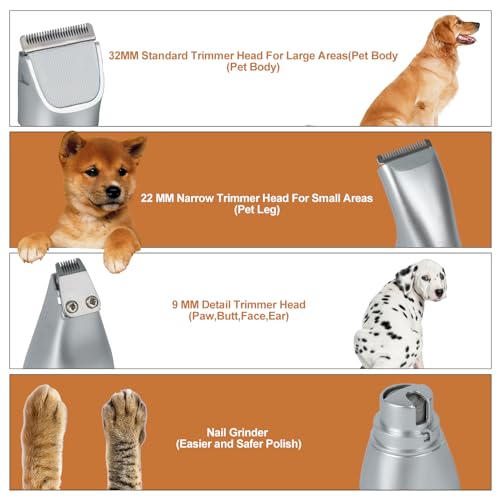 32MM Standard Trimmer Head For Large Areas(Pet Body
(Pet Body)

22 MM Narrow Trimmer Head For Small Areas
(Pet Leg)

9 MM Detail Trimmer Head
(Paw,Butt,Face,Ear)

Nail Grinder
(Easier and Safer Polish)