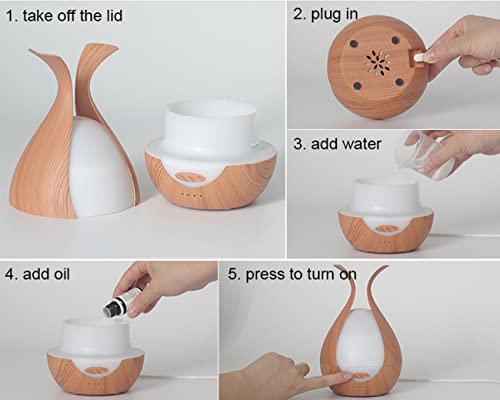 1. take off the lid

2. plug in

3. add water

4. add oil

5. press to turn on